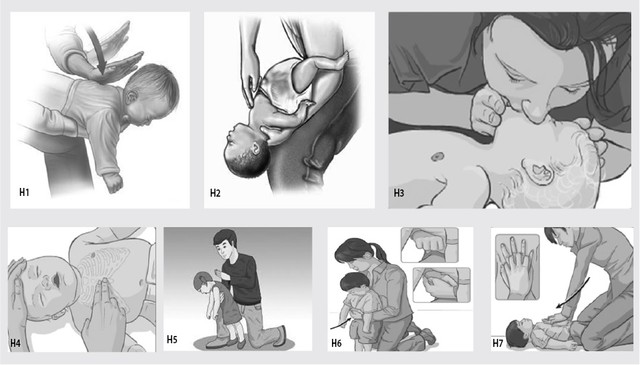 H1
H2
H3
H4
H5
H6
H7