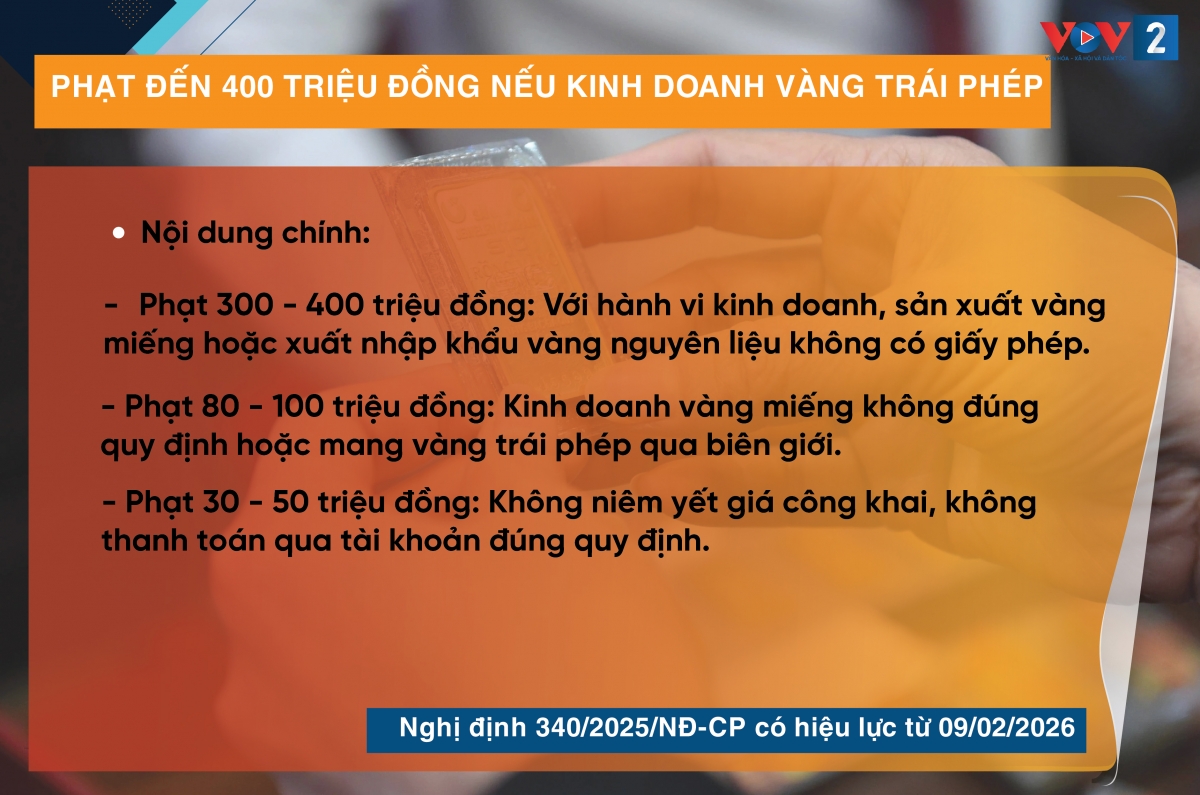 VOV 2

PHẠT ĐẾN 400 TRIỆU ĐỒNG NẾU KINH DOANH VÀNG TRÁI PHÉP

• Nội dung chính:

- Phạt 300 - 400 triệu đồng: Với hành vi kinh doanh, sản xuất vàng miếng hoặc xuất nhập khẩu vàng nguyên liệu không có giấy phép.

- Phạt 80 - 100 triệu đồng: Kinh doanh vàng miếng không đúng quy định hoặc mang vàng trái phép qua biên giới.

- Phạt 30 - 50 triệu đồng: Không niêm yết giá công khai, không thanh toán qua tài khoản đúng quy định.

Nghị định 340/2025/NĐ-CP có hiệu lực từ 09/02/2026