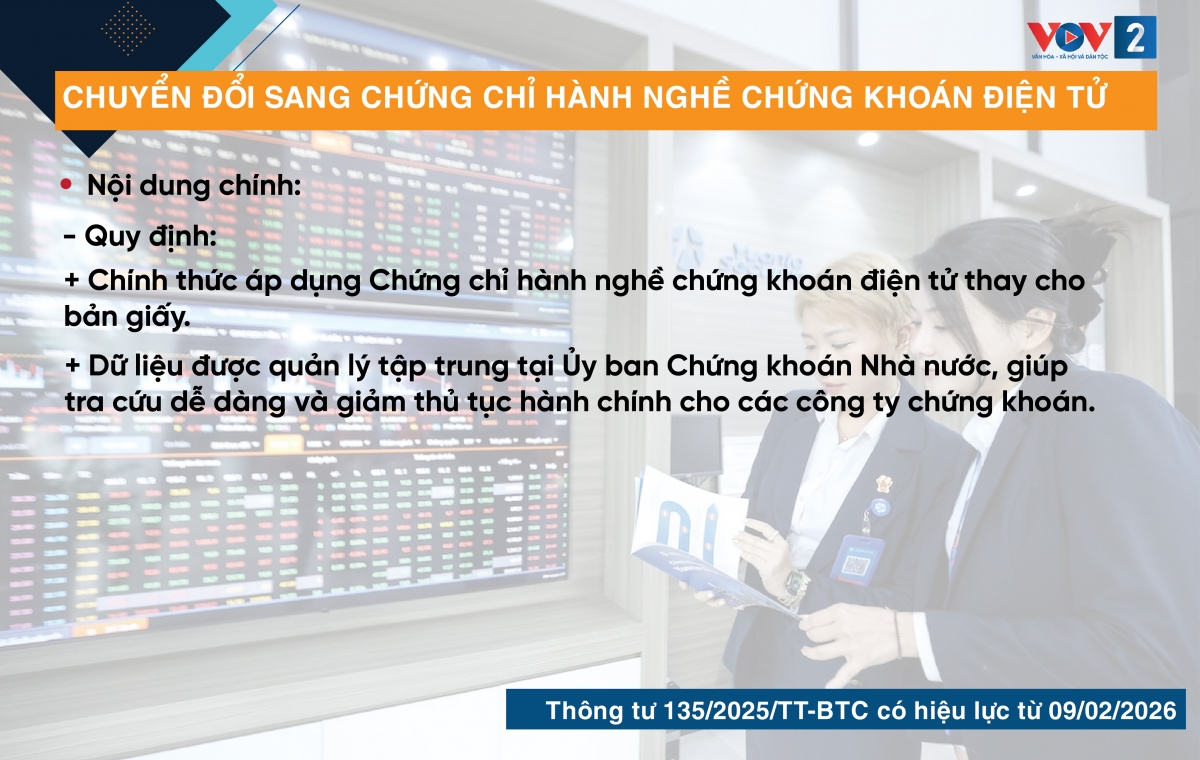 VOV 2
VĂN HÓA - XÃ HỘI VÀ DÂN TỘC

CHUYỂN ĐỔI SANG CHỨNG CHỈ HÀNH NGHỀ CHỨNG KHOÁN ĐIỆN TỬ

• Nội dung chính:

- Quy định:

+ Chính thức áp dụng Chứng chỉ hành nghề chứng khoán điện tử thay cho bản giấy.

+ Dữ liệu được quản lý tập trung tại Ủy ban Chứng khoán Nhà nước, giúp tra cứu dễ dàng và giảm thủ tục hành chính cho các công ty chứng khoán.

Thông tư 135/2025/TT-BTC có hiệu lực từ 09/02/2026